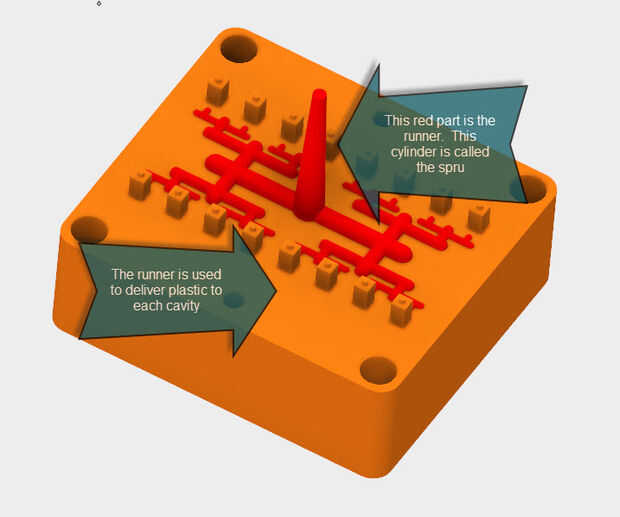 This red part is the runner. This cylinder is called the spru

The runner is used to deliver plastic to each cavity