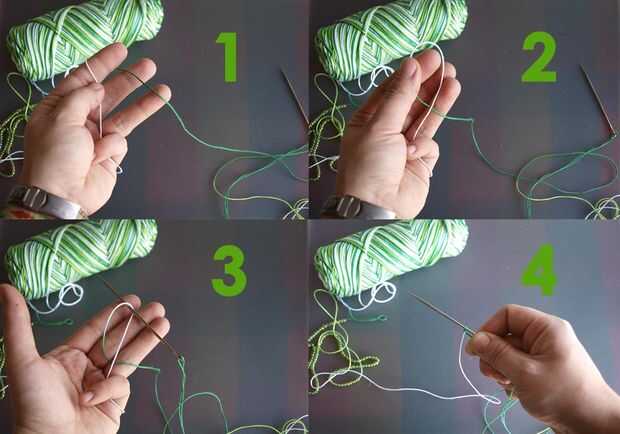 1

2

3

4