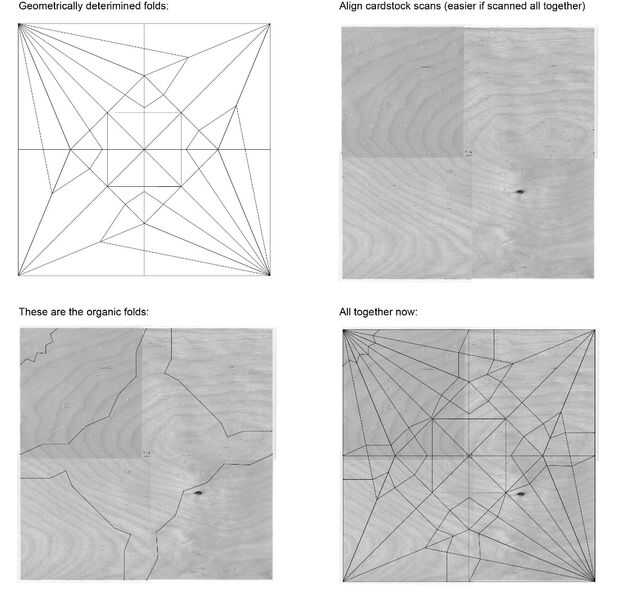 Geometrically deterimined folds:

Align cardstock scans (easier if scanned all together)

These are the organic folds:

All together now: