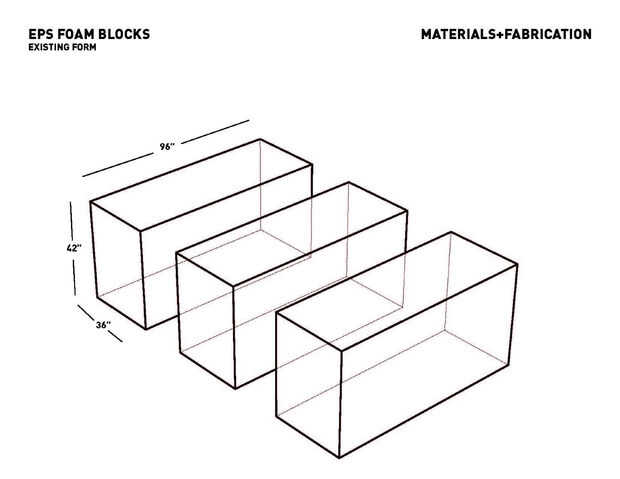 EPS FOAM BLOCKS
EXISTING FORM

MATERIALS+FABRICATION

96"

42"

36"