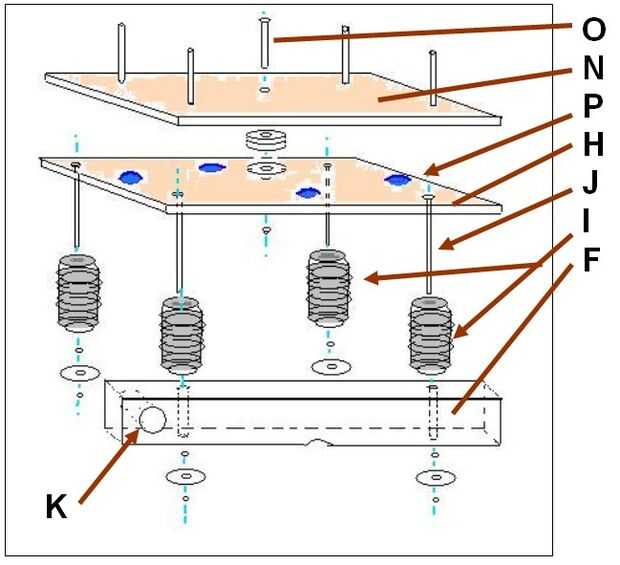 O
N
P
H
J
I
F
K