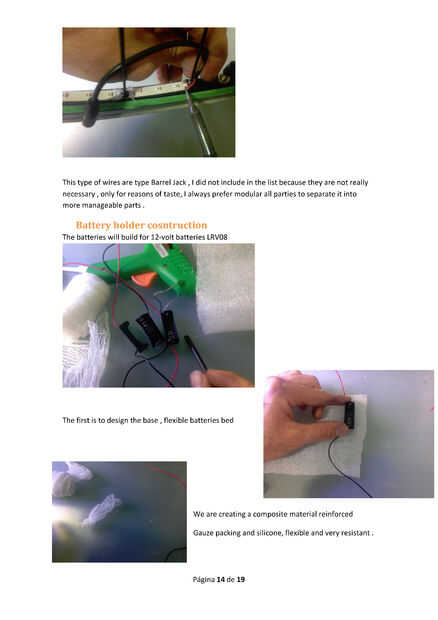 This type of wires are type Barrel Jack , I did not include in the list because they are not really necessary , only for reasons of taste, I always prefer modular all parties to separate it into more manageable parts .

Battery holder cosntruction

The batteries will build for 12-volt batteries LRV08

The first is to design the base , flexible batteries bed

We are creating a composite material reinforced

Gauze packing and silicone, flexible and very resistant .

Página 14 de 19