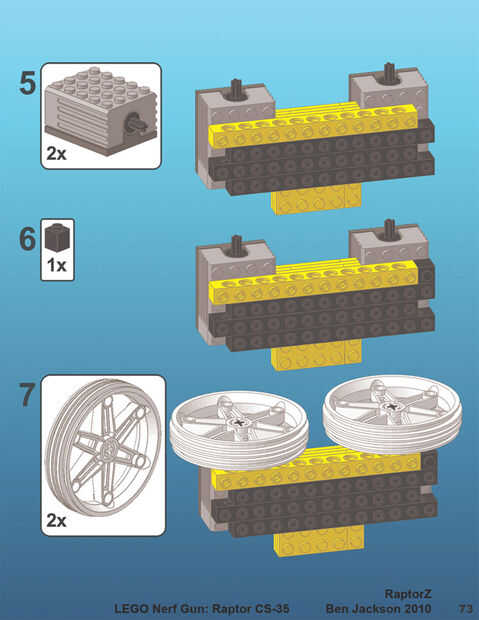 5

2x

6

1x

7

2x

RaptorZ
LEGO Nerf Gun: Raptor CS-35 Ben Jackson 2010 73