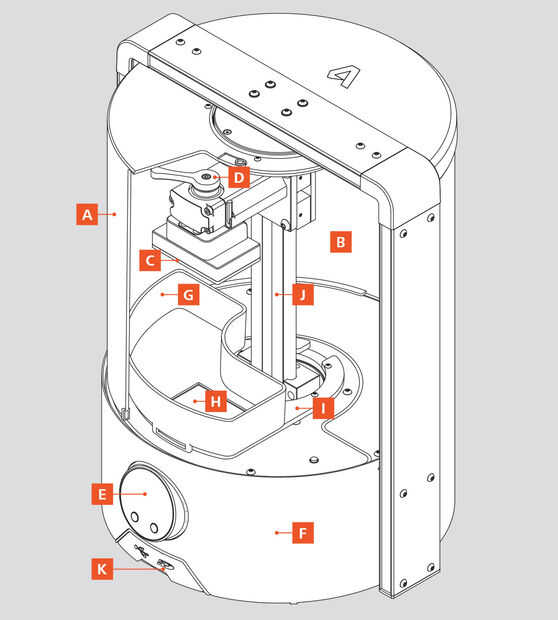 D
A
B
C
G
J
H
I
E
F
K