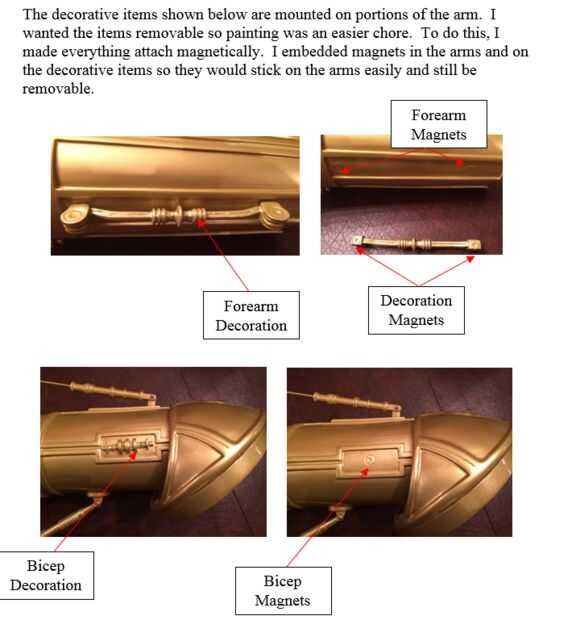 The decorative items shown below are mounted on portions of the arm. I wanted the items removable so painting was an easier chore. To do this, I made everything attach magnetically. I embedded magnets in the arms and on the decorative items so they would stick on the arms easily and still be removable.

Forearm Magnets

Forearm Decoration

Decoration Magnets

Bicep Decoration

Bicep Magnets