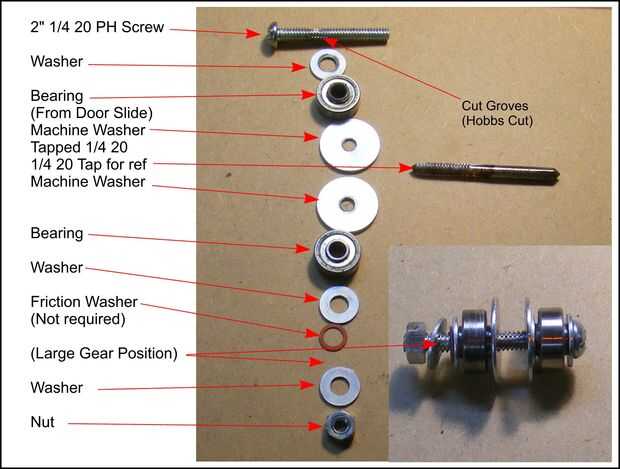 2" 1/4 20 PH Screw

Washer

Bearing
(From Door Slide)

Machine Washer
Tapped 1/4 20

1/4 20 Tap for ref

Machine Washer

Bearing

Washer

Friction Washer
(Not required)

(Large Gear Position)

Washer

Nut

Cut Groves
(Hobbs Cut)