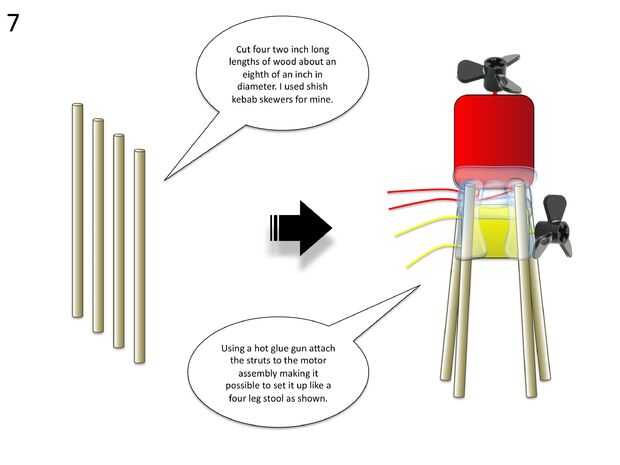 7

Cut four two inch long lengths of wood about an eighth of an inch in diameter. I used shish kebab skewers for mine.

Using a hot glue gun attach the struts to the motor assembly making it possible to set it up like a four leg stool as shown.