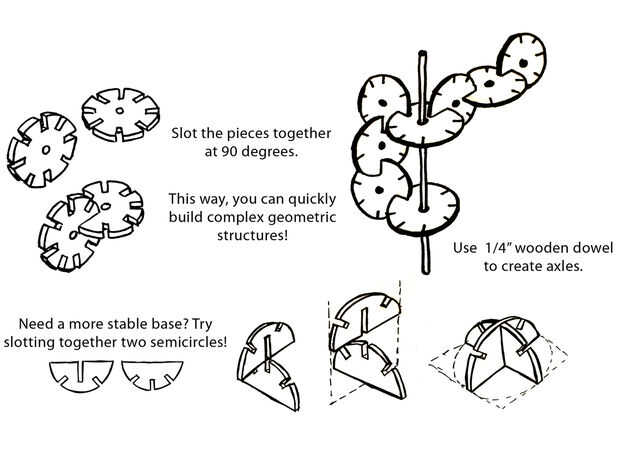 Slot the pieces together at 90 degrees.

This way, you can quickly build complex geometric structures!

Use 1/4" wooden dowel to create axles.

Need a more stable base? Try slotting together two semicircles!