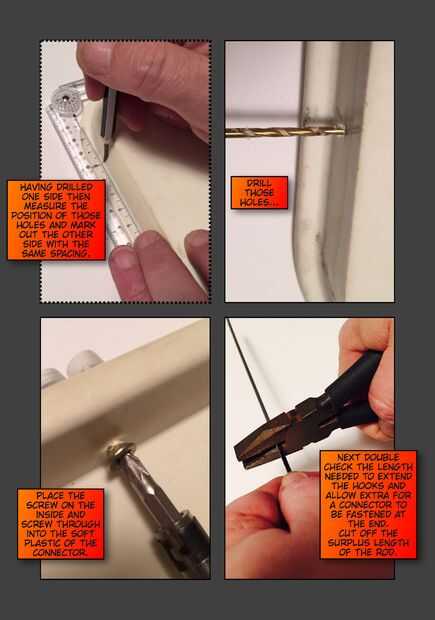 HAVING DRILLED ONE SIDE THEN MEASURE THE POSITION OF THOSE HOLES AND MARK OUT THE OTHER SIDE WITH THE SAME SPACING.

DRILL THOSE HOLES...

PLACE THE SCREW ON THE INSIDE AND SCREW THROUGH INTO THE SOFT PLASTIC OF THE CONNECTOR.

NEXT DOUBLE CHECK THE LENGTH NEEDED TO EXTEND THE HOOKS AND ALLOW EXTRA FOR A CONNECTOR TO BE FASTENED AT THE END. CUT OFF THE SURPLUS LENGTH OF THE ROD.