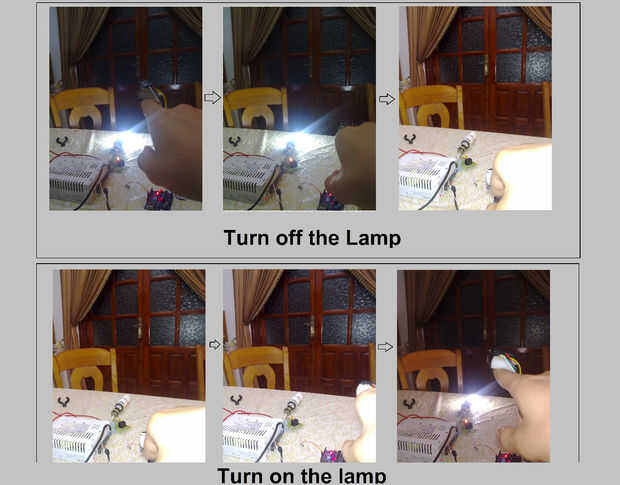 Turn off the Lamp

Turn on the lamp