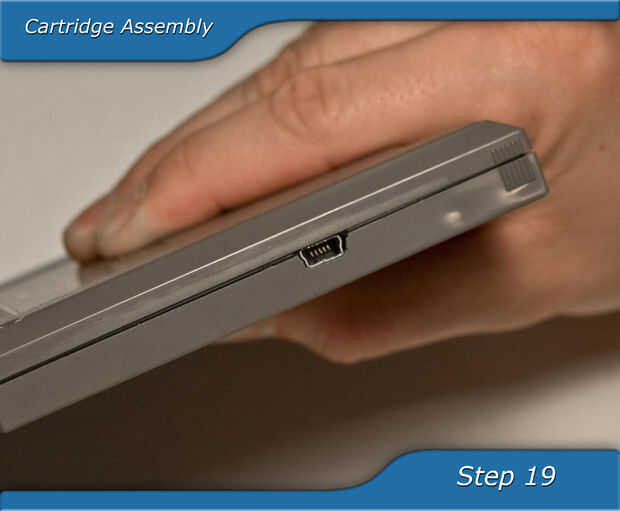 Cartridge Assembly

Step 19