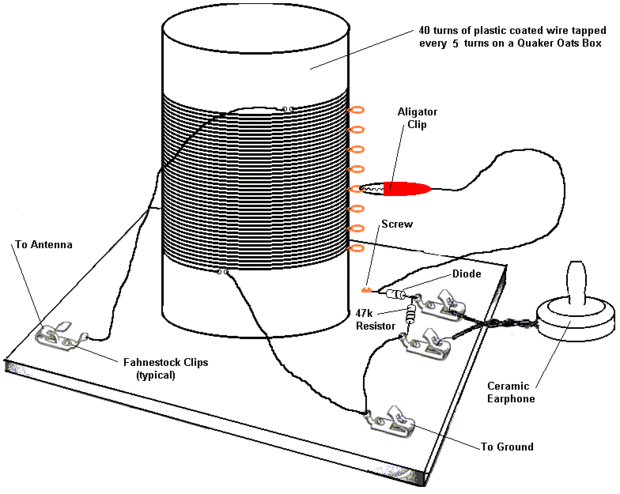 40 turns of plastic coated wire tapped every 5 turns on a Quaker Oats Box

Aligator Clip

Screw

To Antenna

Diode

47k Resistor

Fahnestock Clips (typical)

Ceramic Earphone

To Ground