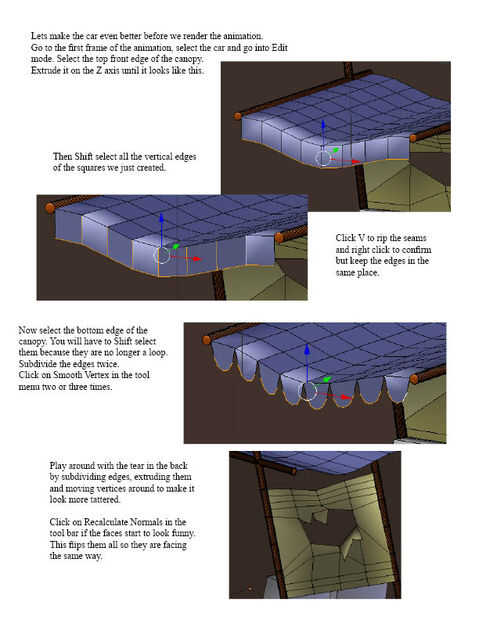 Lets make the car even better before we render the animation.
Go to the first frame of the animation, select the car and go into Edit mode. Select the top front edge of the canopy.
Extrude it on the Z axis until it looks like this.

Then Shift select all the vertical edges of the squares we just created.

Click V to rip the seams and right click to confirm but keep the edges in the same place.

Now select the bottom edge of the canopy. You will have to Shift select them because they are no longer a loop.
Subdivide the edges twice.
Click on Smooth Vertex in the tool menu two or three times.

Play around with the tear in the back by subdividing edges, extruding them and moving vertices around to make it look more tattered.

Click on Recalculate Normals in the tool bar if the faces start to look funny. This flips them all so they are facing the same way.