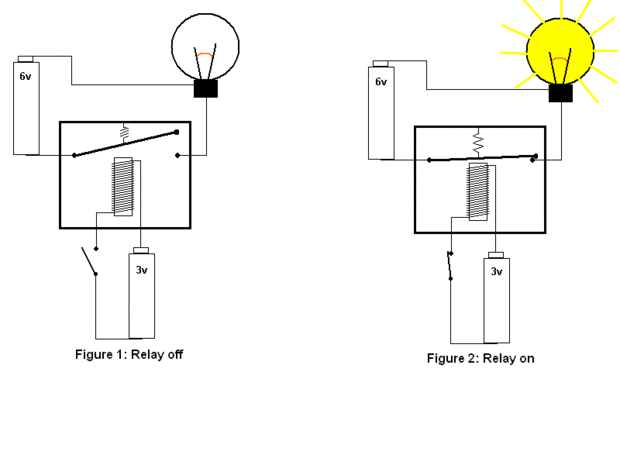 6v

3v

Figure 1: Relay off

6v

3v

Figure 2: Relay on