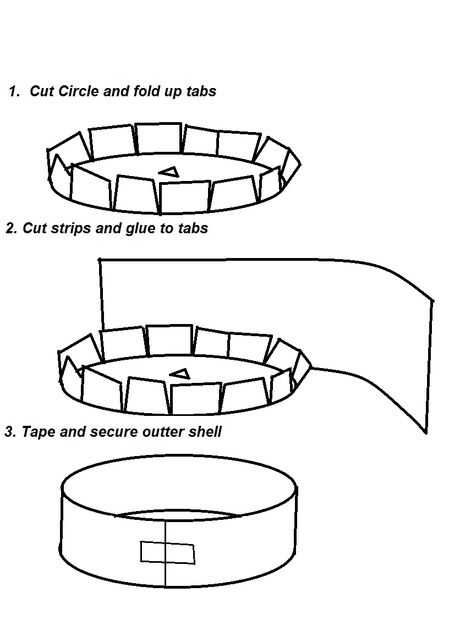 1. Cut Circle and fold up tabs

2. Cut strips and glue to tabs

3. Tape and secure outter shell