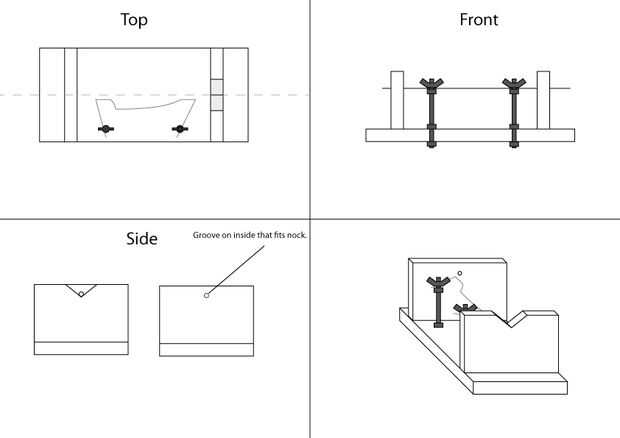 Top

Front

Side

Groove on inside that fits nock.