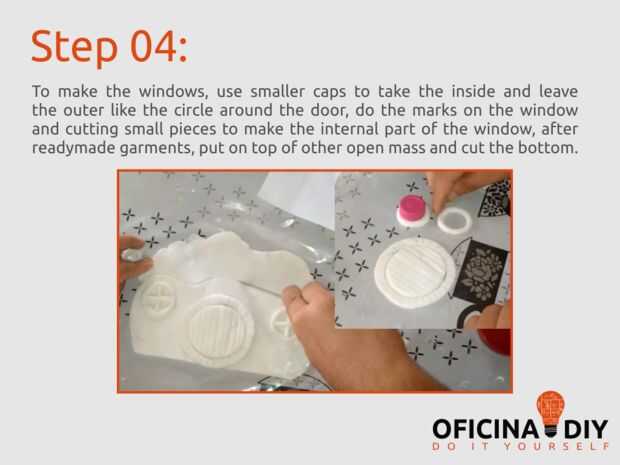 Step 04:

To make the windows, use smaller caps to take the inside and leave the outer like the circle around the door, do the marks on the window and cutting small pieces to make the internal part of the window, after readymade garments, put on top of other open mass and cut the bottom.

OFICINA DIY
DO IT YOURSELF