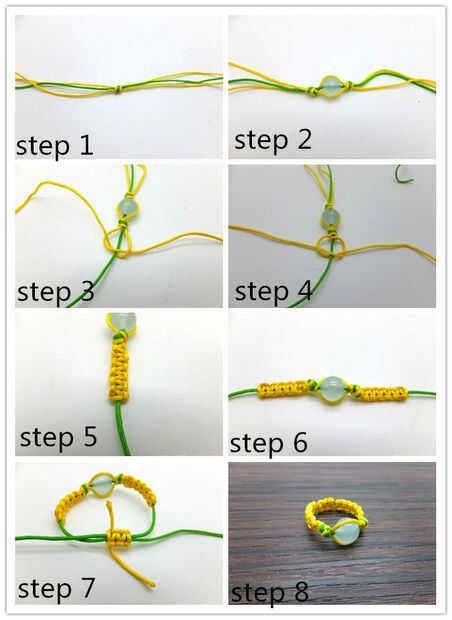 step 1

step 2

step 3

step 4

step 5

step 6

step 7

step 8