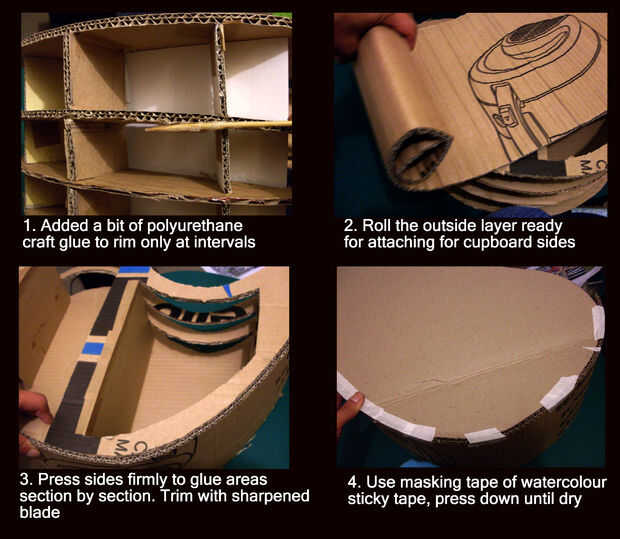 1. Added a bit of polyurethane craft glue to rim only at intervals

2. Roll the outside layer ready for attaching for cupboard sides

3. Press sides firmly to glue areas section by section. Trim with sharpened blade

4. Use masking tape of watercolour sticky tape, press down until dry