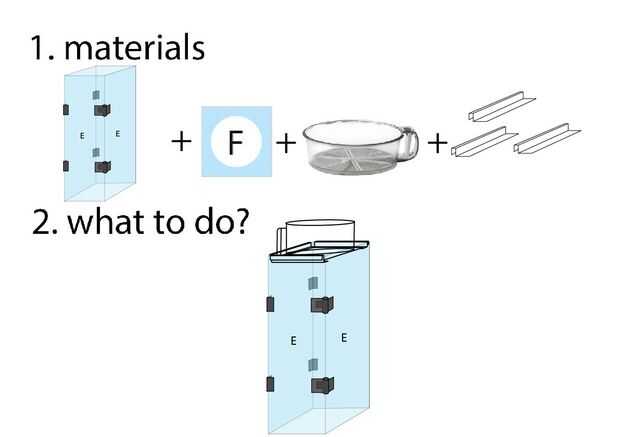 1. materials

E E

+ F + +

2. what to do?

E E