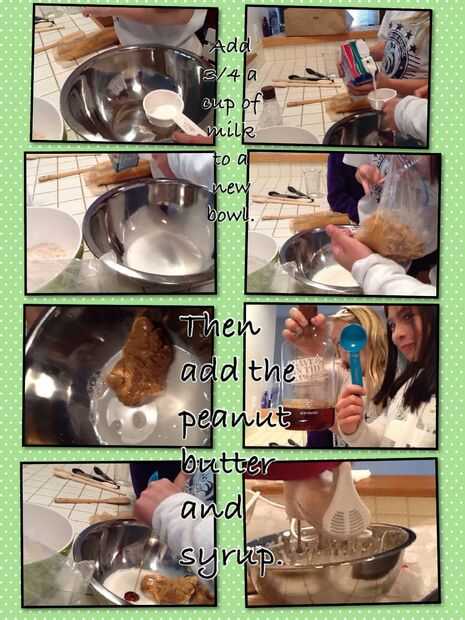 Add 3/4 a cup of milk to a new bowl.

Then add the peanut butter and syrup.