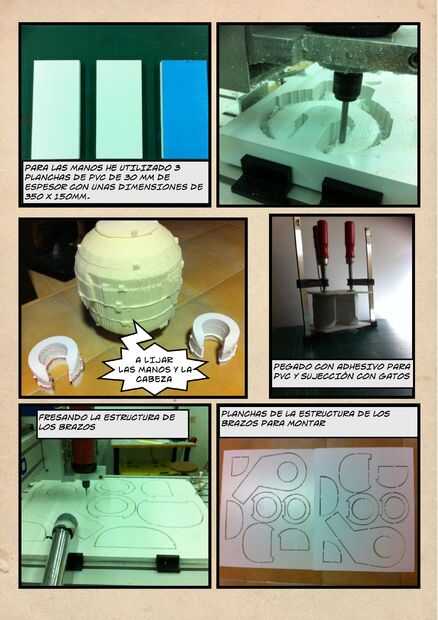 PARA LAS MANOS HE UTILIZADO 3 PLANCHAS DE PVC DE 30 MM DE ESPESOR CON UNAS DIMENSIONES DE 350 X 150MM.

A LIJAR LAS MANOS Y LA CABEZA

PEGADO CON ADHESIVO PARA PVC Y SUJECCIÓN CON GATOS

FRESANDO LA ESTRUCTURA DE LOS BRAZOS

PLANCHAS DE LA ESTRUCTURA DE LOS BRAZOS PARA MONTAR