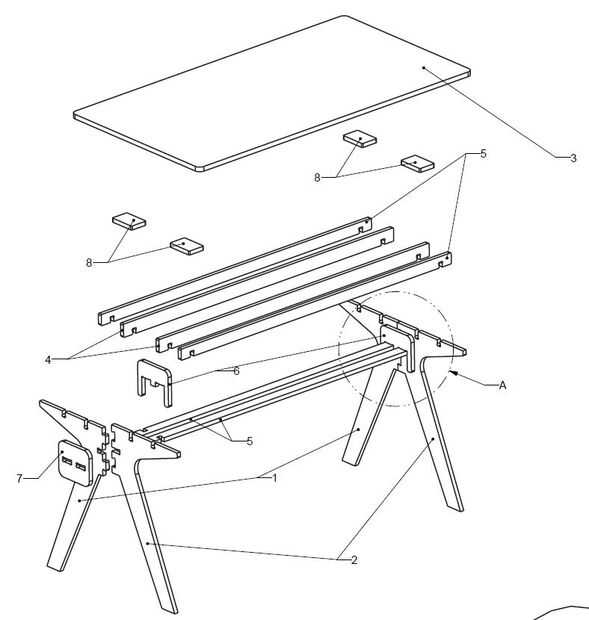 3
5
8
8
4
6
A
5
7
1
2