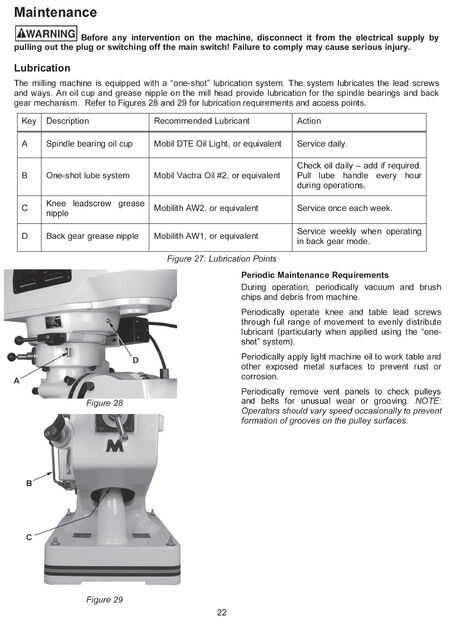 Maintenance

WARNING Before any intervention on the machine, disconnect it from the electrical supply by pulling out the plug or switching off the main switch! Failure to comply may cause serious injury.

Lubrication

The milling machine is equipped with a "one-shot" lubrication system. The system lubricates the lead screws and ways. An oil cup and grease nipple on the mill head provide lubrication for the spindle bearings and back gear mechanism. Refer to Figures 28 and 29 for lubrication requirements and access points.

| Key | Description | Recommended Lubricant | Action |
|---|---|---|---|
| A | Spindle bearing oil cup | Mobil DTE Oil Light, or equivalent | Service daily. |
| B | One-shot lube system | Mobil Vactra Oil #2, or equivalent | Check oil daily – add if required. Pull lube handle every hour during operations. |
| C | Knee leadscrew grease nipple | Mobilith AW2, or equivalent | Service once each week. |
| D | Back gear grease nipple | Mobilith AW1, or equivalent | Service weekly when operating in back gear mode. |

Figure 27: Lubrication Points

D

A

Figure 28

M

B

C

Figure 29

Periodic Maintenance Requirements

During operation, periodically vacuum and brush chips and debris from machine.

Periodically operate knee and table lead screws through full range of movement to evenly distribute lubricant (particularly when applied using the "one-shot" system).

Periodically apply light machine oil to work table and other exposed metal surfaces to prevent rust or corrosion.

Periodically remove vent panels to check pulleys and belts for unusual wear or grooving. NOTE: Operators should vary speed occasionally to prevent formation of grooves on the pulley surfaces.

22