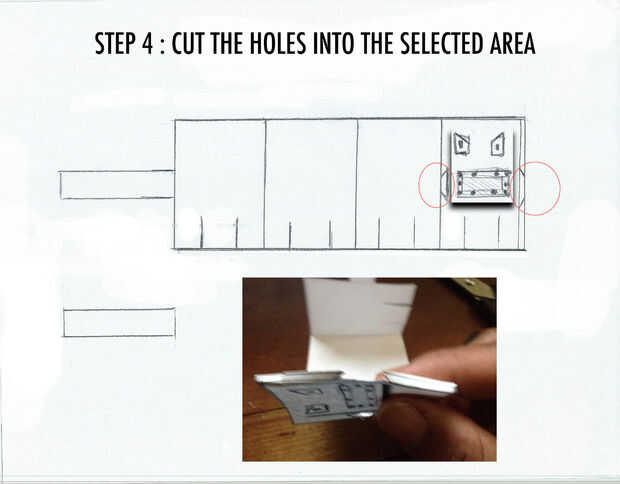 STEP 4 : CUT THE HOLES INTO THE SELECTED AREA