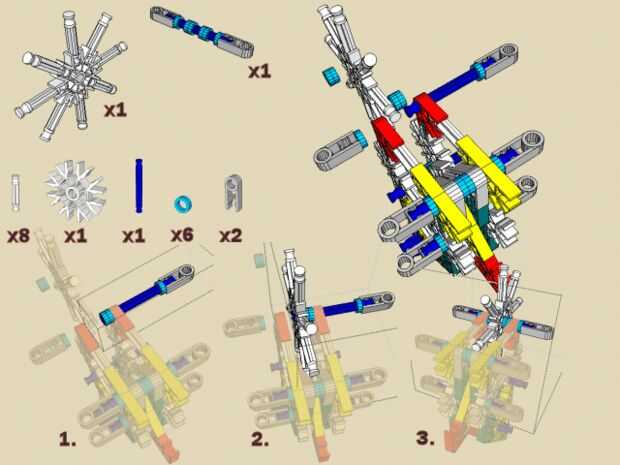 x1

x1

x8 x1 x1 x6 x2

1.

2.

3.