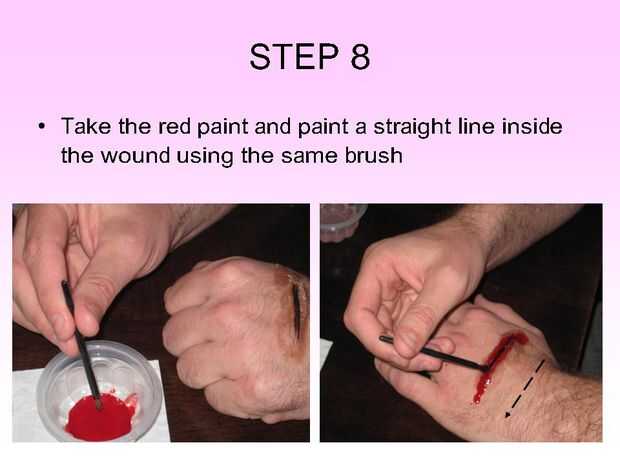 STEP 8

• Take the red paint and paint a straight line inside the wound using the same brush