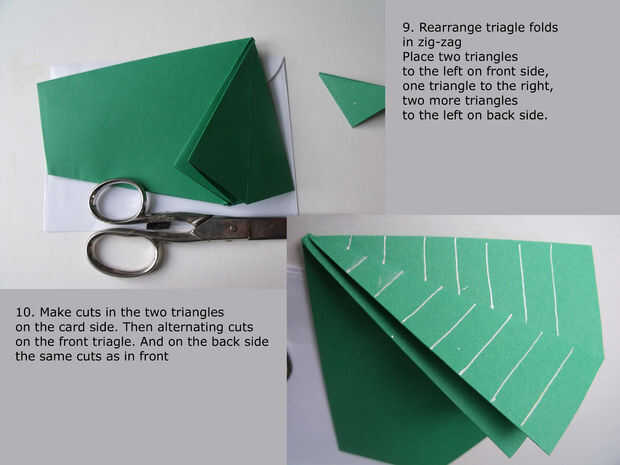 9. Rearrange triagle folds in zig-zag
Place two triangles to the left on front side, one triangle to the right, two more triangles to the left on back side.

10. Make cuts in the two triangles on the card side. Then alternating cuts on the front triagle. And on the back side the same cuts as in front