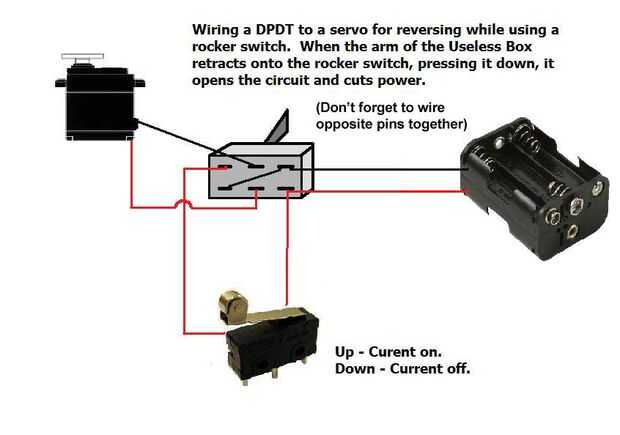 Wiring a DPDT to a servo for reversing while using a rocker switch. When the arm of the Useless Box retracts onto the rocker switch, pressing it down, it opens the circuit and cuts power.

(Don't forget to wire opposite pins together)

Up - Curent on.
Down - Current off.