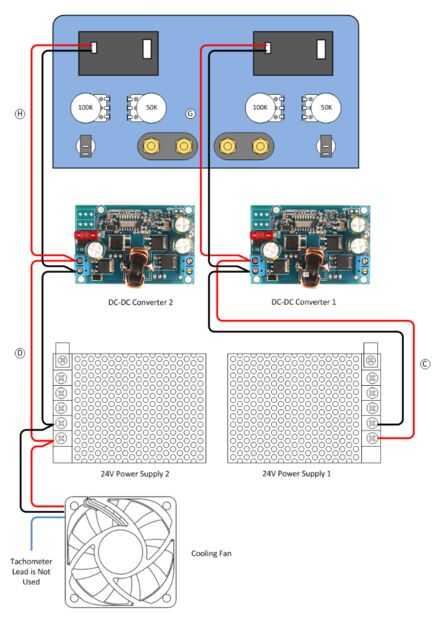 H

100K

50K

G

100K

50K

DC-DC Converter 2

DC-DC Converter 1

D

C

24V Power Supply 2

24V Power Supply 1

Tachometer Lead is Not Used

Cooling Fan