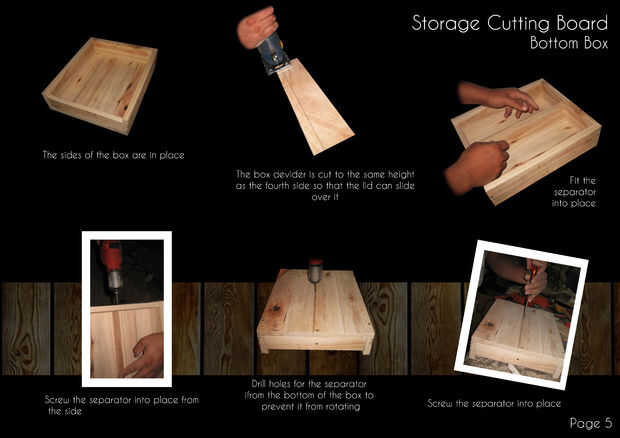 Storage Cutting Board
Bottom Box

The sides of the box are in place

The box devider is cut to the same height as the fourth side so that the lid can slide over it

Fit the separator into place

Screw the separator into place from the side

Drill holes for the separator from the bottom of the box to prevent it from rotating

Screw the separator into place

Page 5