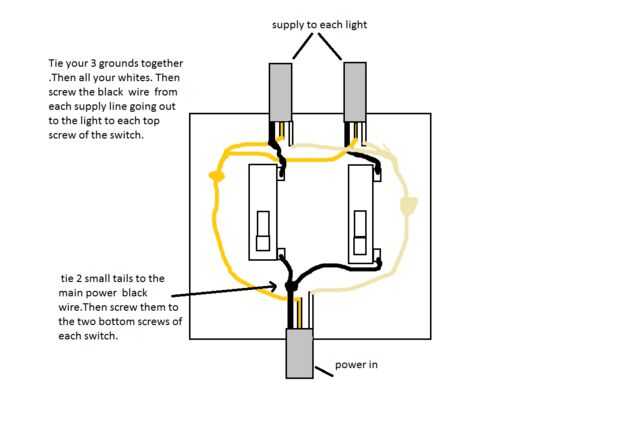 supply to each light

Tie your 3 grounds together .Then all your whites. Then screw the black wire from each supply line going out to the light to each top screw of the switch.

tie 2 small tails to the main power black wire.Then screw them to the two bottom screws of each switch.

power in