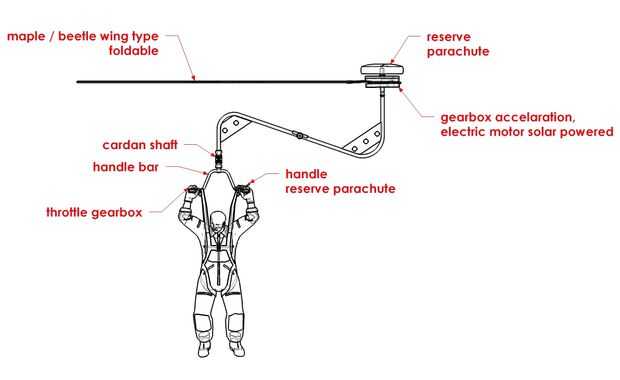 maple / beetle wing type
foldable

reserve
parachute

gearbox accelaration,
electric motor solar powered

cardan shaft

handle bar

handle
reserve parachute

throttle gearbox