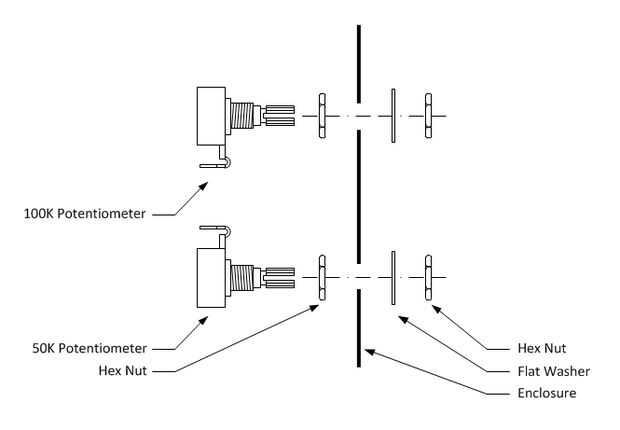 100K Potentiometer

50K Potentiometer

Hex Nut

Hex Nut

Flat Washer

Enclosure