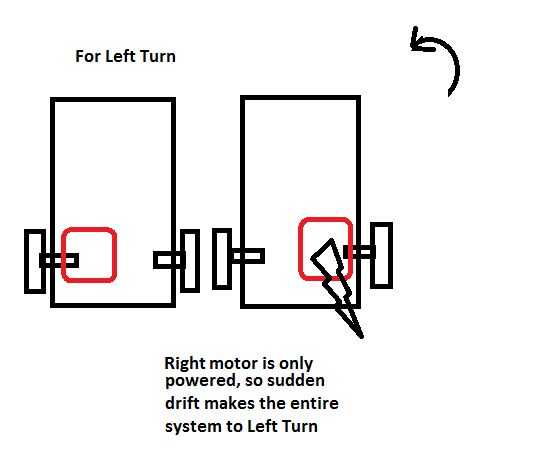 For Left Turn

Right motor is only powered, so sudden drift makes the entire system to Left Turn