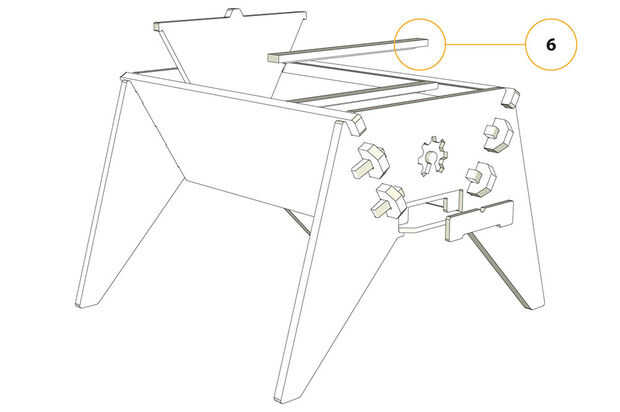 6