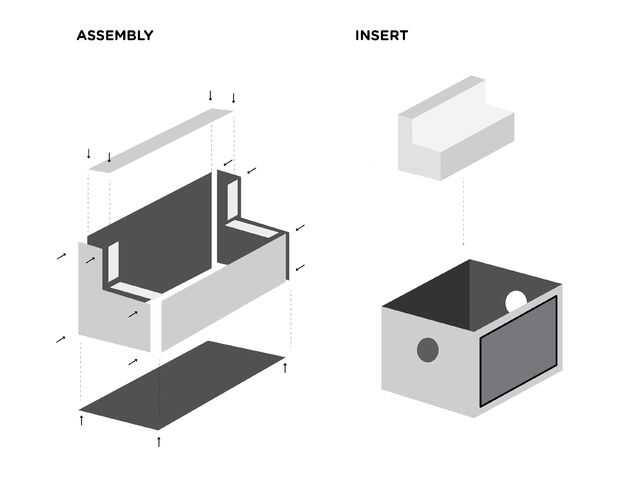 ASSEMBLY

INSERT