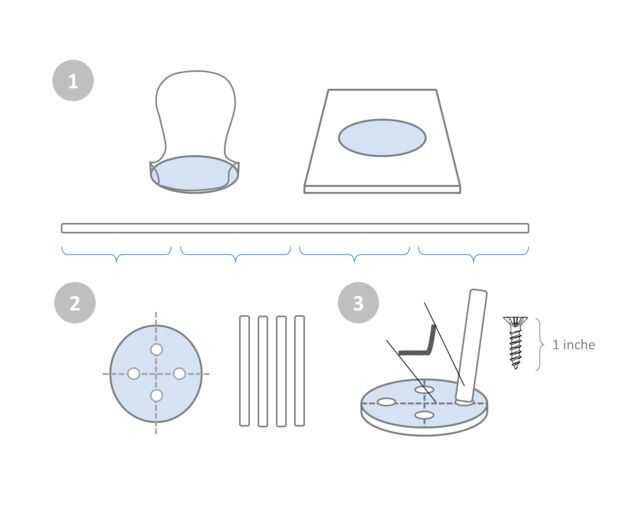 1

2

3

1 inche