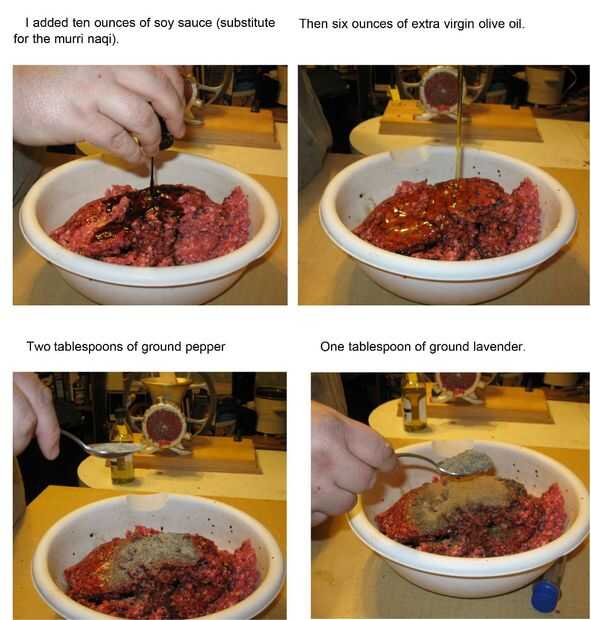 I added ten ounces of soy sauce (substitute for the murri naqi).

Then six ounces of extra virgin olive oil.

Two tablespoons of ground pepper

One tablespoon of ground lavender.