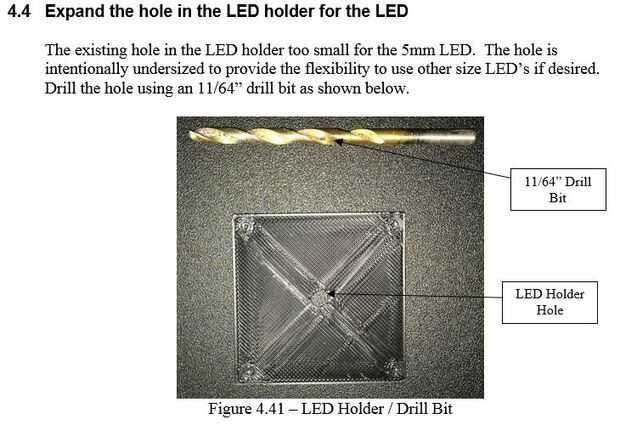 4.4 Expand the hole in the LED holder for the LED

The existing hole in the LED holder too small for the 5mm LED. The hole is intentionally undersized to provide the flexibility to use other size LED's if desired. Drill the hole using an 11/64" drill bit as shown below.

11/64" Drill Bit

LED Holder Hole

Figure 4.41 – LED Holder / Drill Bit