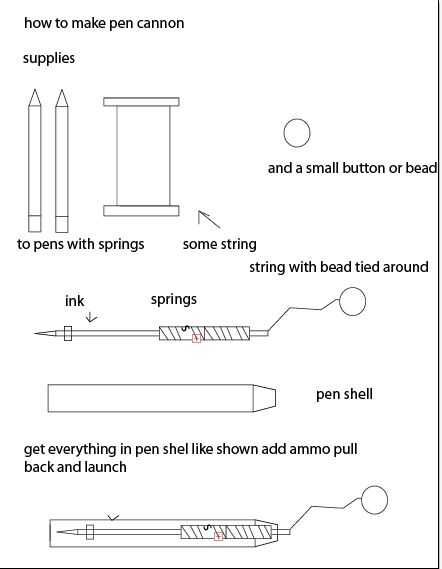 how to make pen cannon

supplies

and a small button or bead

to pens with springs

some string

string with bead tied around

ink

springs

pen shell

get everything in pen shel like shown add ammo pull back and launch