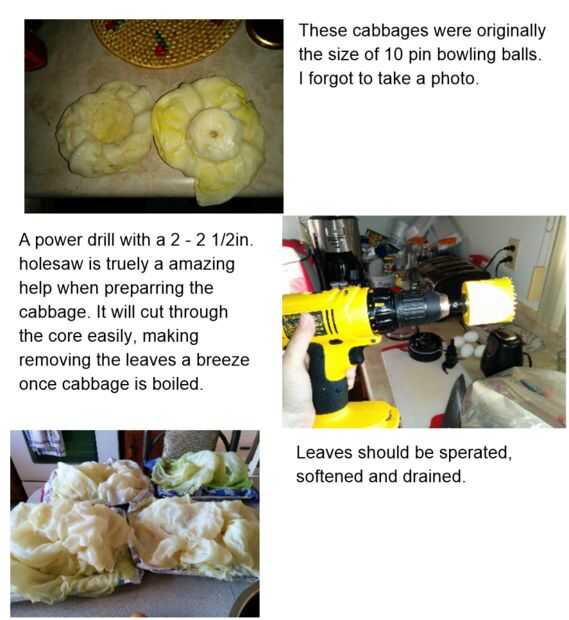 These cabbages were originally the size of 10 pin bowling balls. I forgot to take a photo.

A power drill with a 2 - 2 1/2in. holesaw is truely a amazing help when preparring the cabbage. It will cut through the core easily, making removing the leaves a breeze once cabbage is boiled.

Leaves should be sperated, softened and drained.