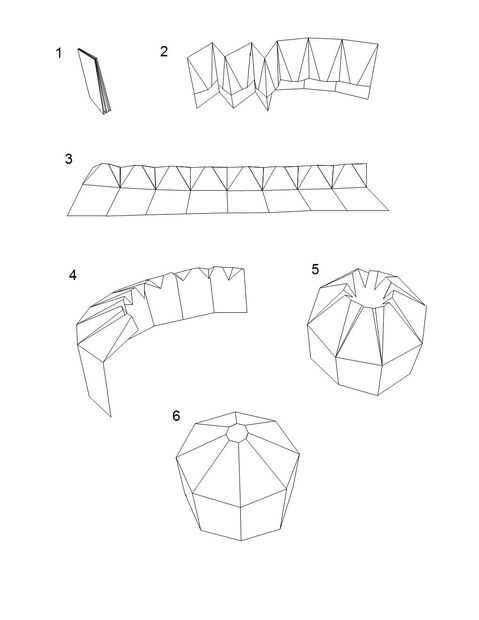 1

2

3

4

5

6