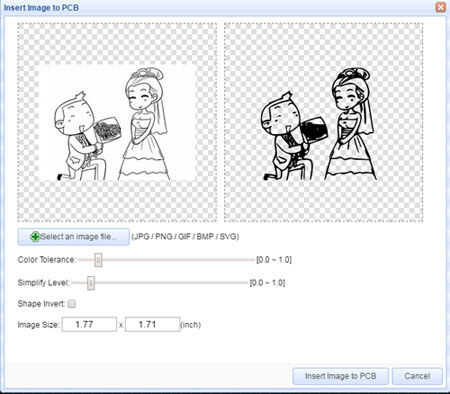 Insert Image to PCB

Select an image file... (JPG / PNG / GIF / BMP / SVG)

Color Tolerance: [0.0 ~ 1.0]

Simplify Level: [0.0 ~ 1.0]

Shape Invert:

Image Size: 1.77 x 1.71 (inch)

Insert Image to PCB Cancel