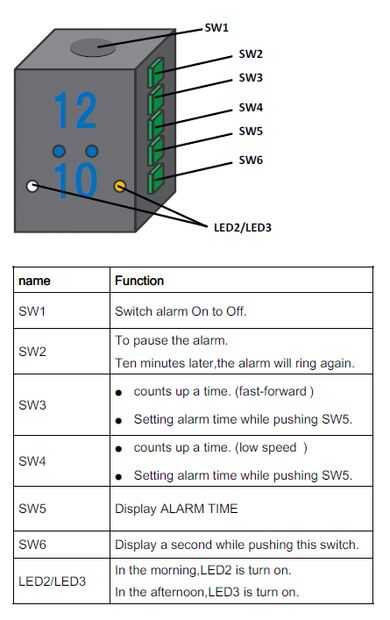 SW1
SW2
SW3
SW4
SW5
SW6
12
10
LED2/LED3

| name | Function |
|---|---|
| SW1 | Switch alarm On to Off. |
| SW2 | To pause the alarm. Ten minutes later,the alarm will ring again. |
| SW3 | ● counts up a time. (fast-forward ) ● Setting alarm time while pushing SW5. |
| SW4 | ● counts up a time. (low speed ) ● Setting alarm time while pushing SW5. |
| SW5 | Display ALARM TIME |
| SW6 | Display a second while pushing this switch. |
| LED2/LED3 | In the morning,LED2 is turn on. In the afternoon,LED3 is turn on. |