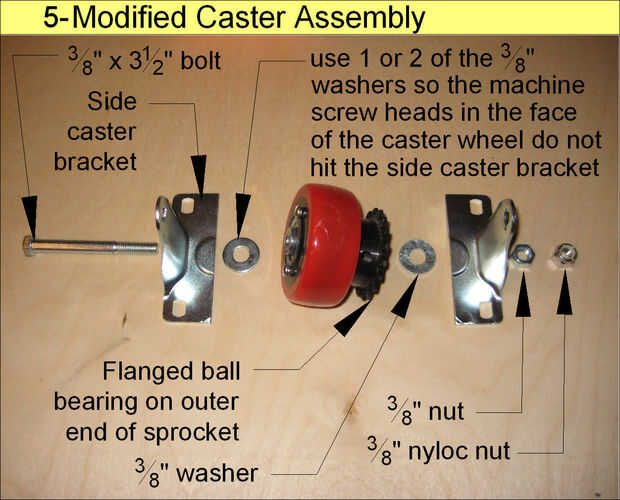 5-Modified Caster Assembly

$\frac{3}{8}$" x $3\frac{1}{2}$" bolt

Side caster bracket

use 1 or 2 of the $\frac{3}{8}$" washers so the machine screw heads in the face of the caster wheel do not hit the side caster bracket

Flanged ball bearing on outer end of sprocket

$\frac{3}{8}$" washer

$\frac{3}{8}$" nut

$\frac{3}{8}$" nyloc nut